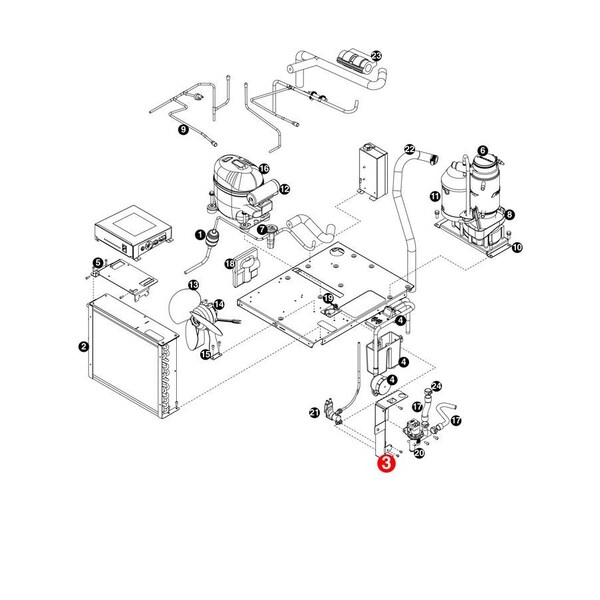 23
9
22
6
16
12
11
8
1
7
10
18
5
13
14
19
4
2
15
4
4
24
21
17
17
20
3